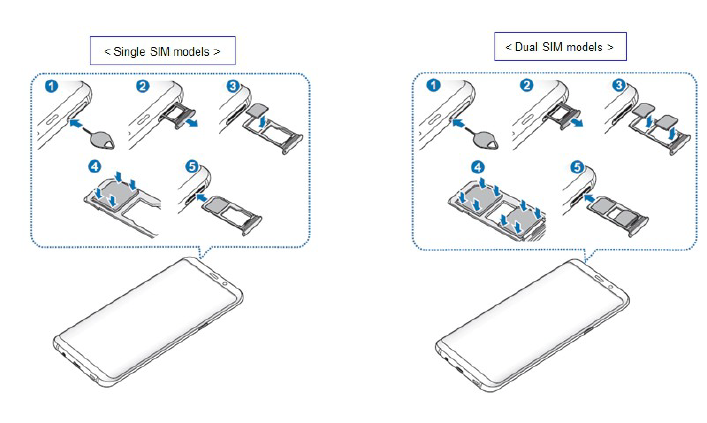 < Single SIM models >

1
2
3
4
5

< Dual SIM models >

1
2
3
4
5